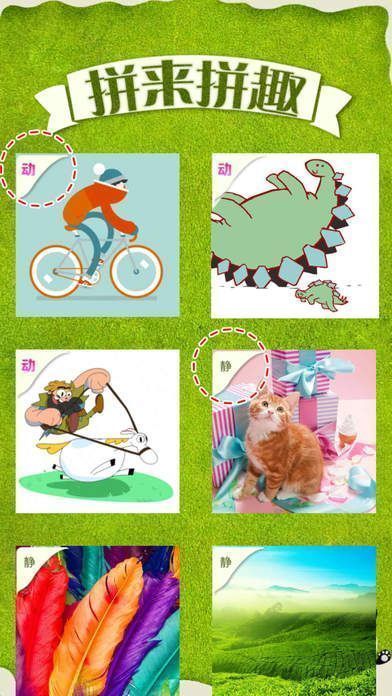 拼来拼趣

动

动

动

静

静

静