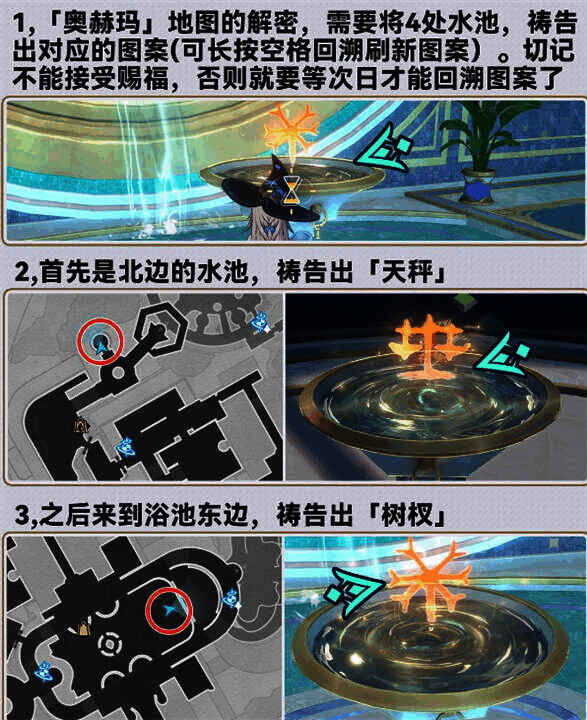 1,「奥赫玛」地图的解密，需要将4处水池，祷告出对应的图案(可长按空格回溯刷新图案）。切记不能接受赐福，否则就要等次日才能回溯图案了

2,首先是北边的水池，祷告出「天秤」

3,之后来到浴池东边，祷告出「树杈」